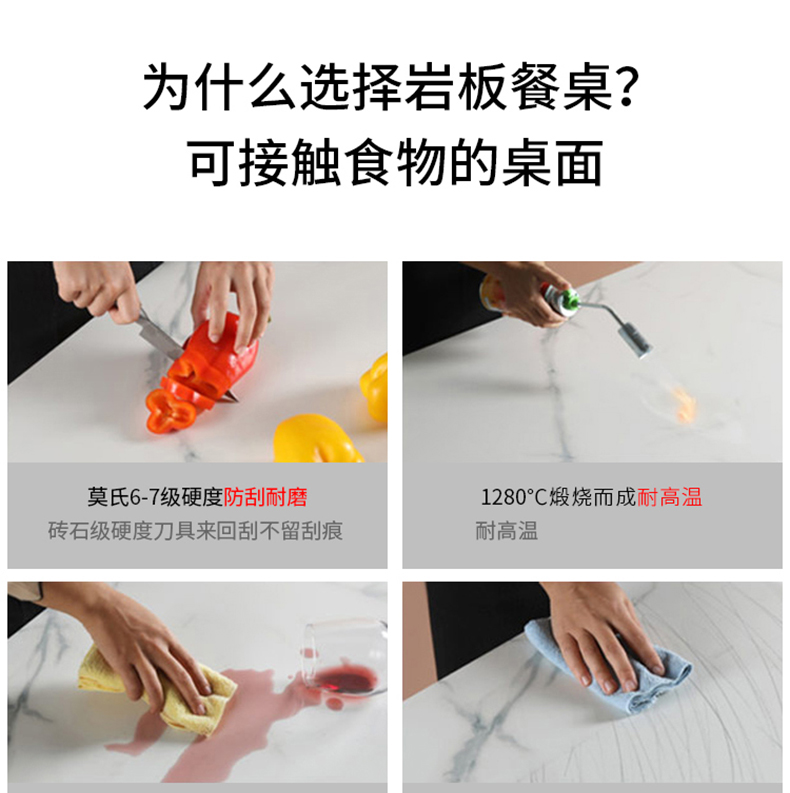 为什么选择岩板餐桌?
可接触食物的桌面

莫氏6-7级硬度防刮耐磨
砖石级硬度刀具来回刮不留刮痕

1280°C煅烧而成耐高温
耐高温