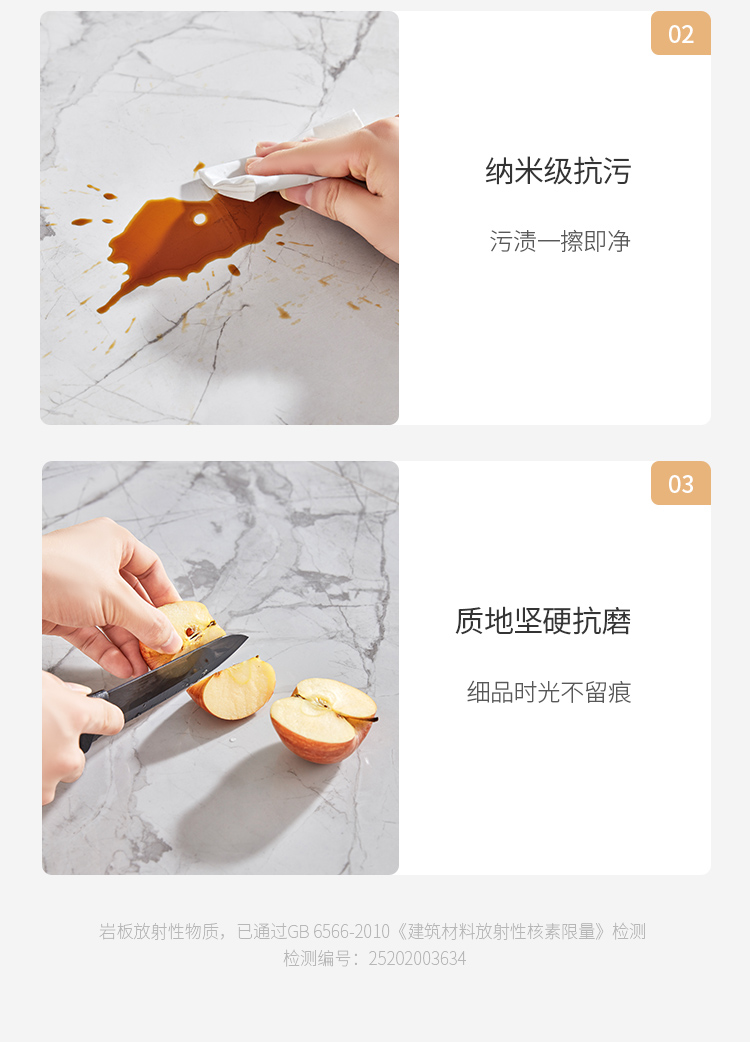 02

纳米级抗污

污渍一擦即净

03

质地坚硬抗磨

细品时光不留痕

岩板放射性物质，已通过GB 6566-2010《建筑材料放射性核素限量》检测
检测编号：25202003634