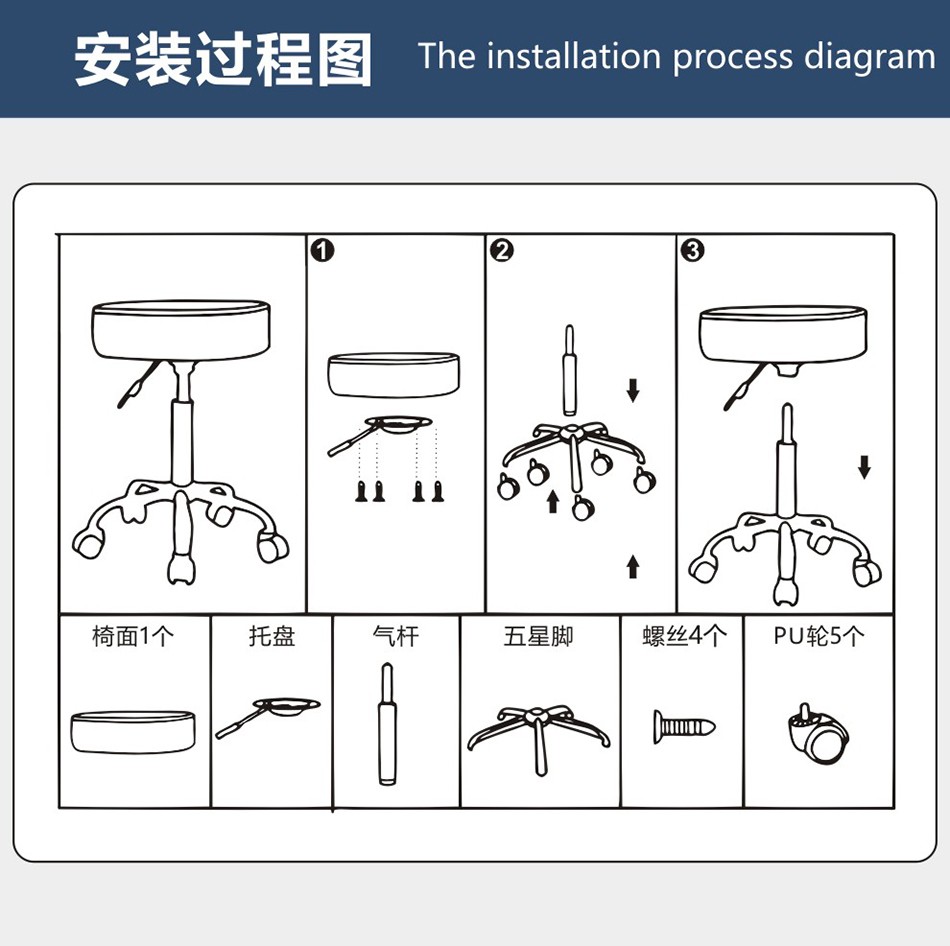 安装过程图 The installation process diagram

❶

❷

❸

椅面1个

托盘

气杆

五星脚

螺丝4个

PU轮5个