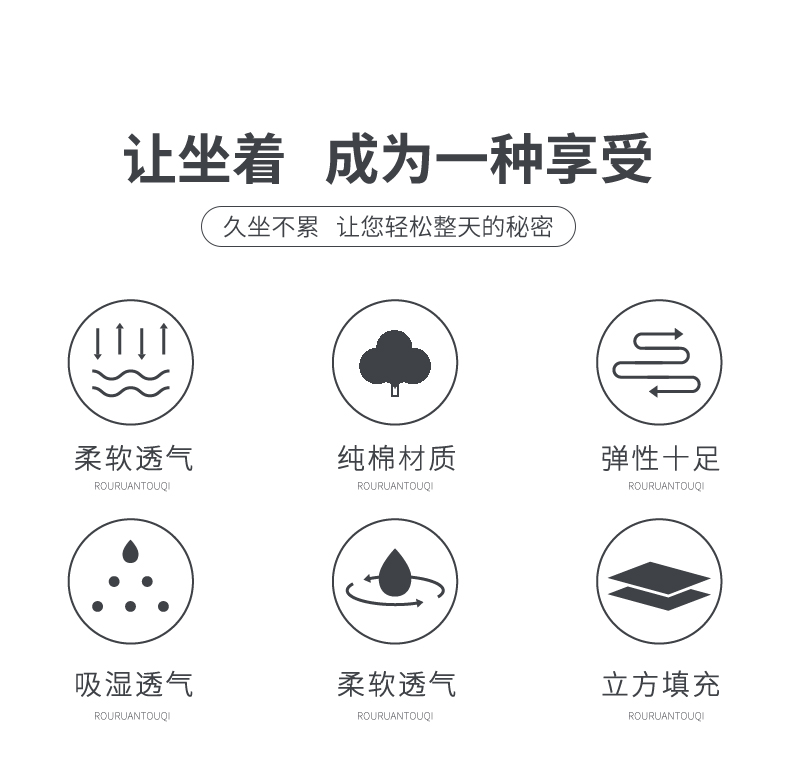 让坐着 成为一种享受

久坐不累 让您轻松整天的秘密

柔软透气
ROURUANTOUQI

纯棉材质
ROURUANTOUQI

弹性十足
ROURUANTOUQI

吸湿透气
ROURUANTOUQI

柔软透气
ROURUANTOUQI

立方填充
ROURUANTOUQI