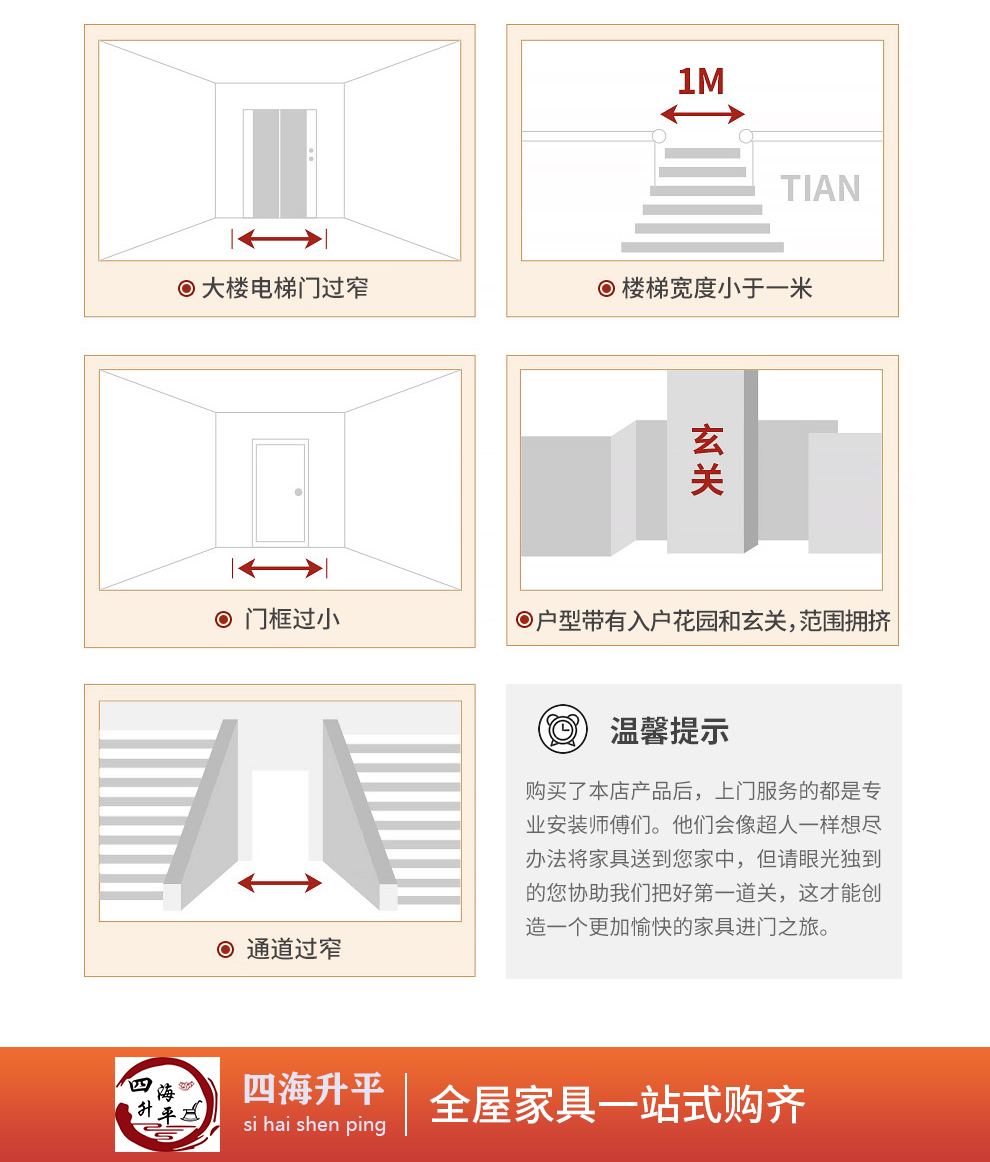 大楼电梯门过窄

1M

TIAN

楼梯宽度小于一米

门框过小

玄关

户型带有入户花园和玄关，范围拥挤

通道过窄

温馨提示

购买了本店产品后，上门服务的都是专业安装师傅们。他们会像超人一样想尽办法将家具送到您家中，但请眼光独到的您协助我们把好第一道关，这才能创造一个更加愉快的家具进门之旅。

四海升平

四海升平
si hai shen ping

全屋家具一站式购齐