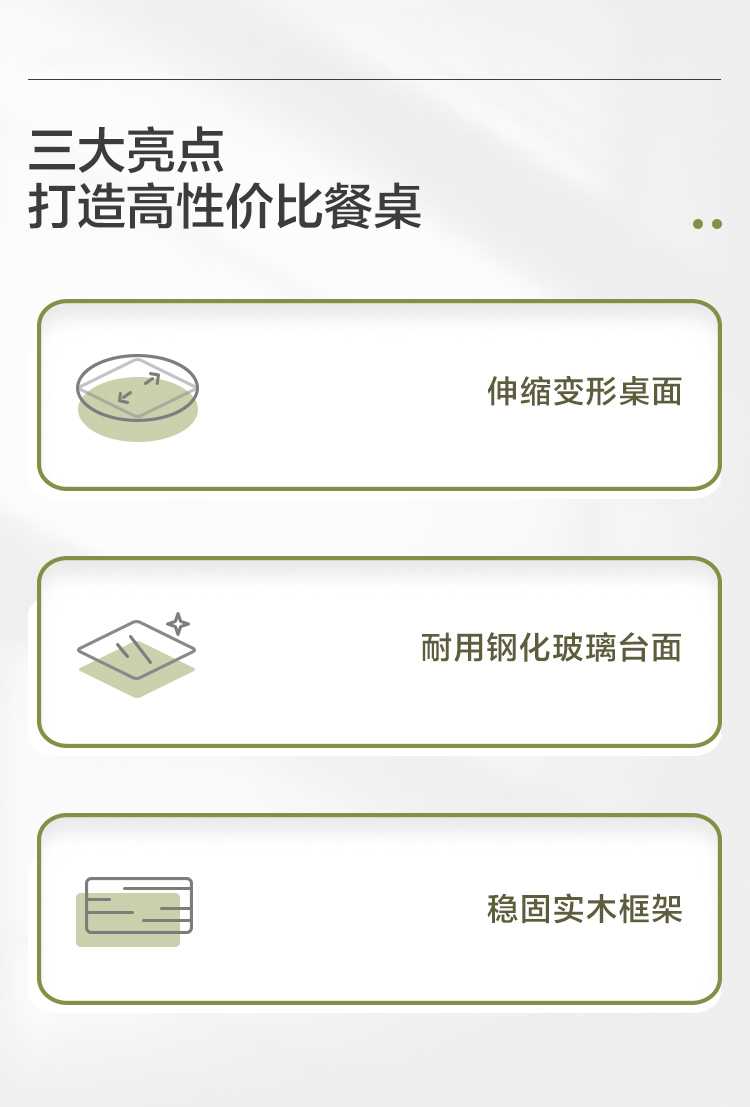 三大亮点
打造高性价比餐桌

伸缩变形桌面

耐用钢化玻璃台面

稳固实木框架