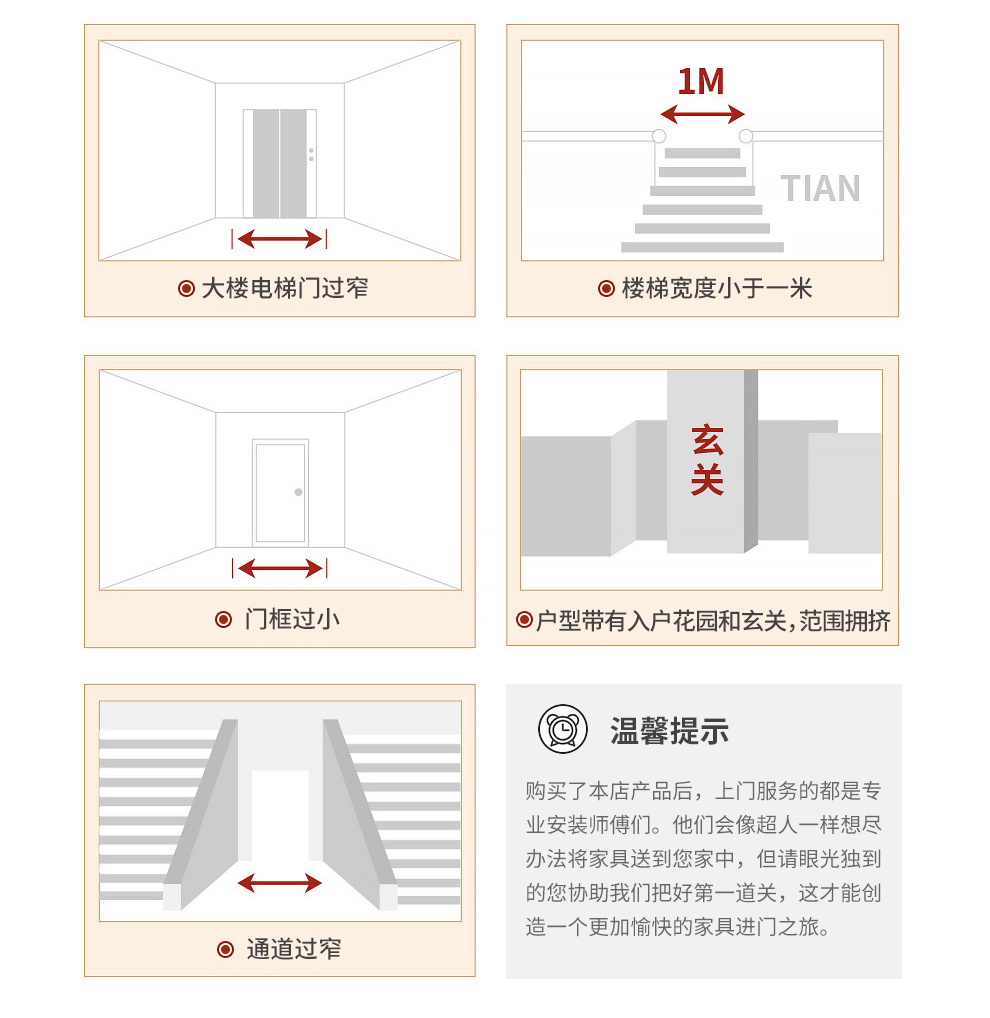 大楼电梯门过窄

1M

TIAN

楼梯宽度小于一米

门框过小

玄关

户型带有入户花园和玄关，范围拥挤

通道过窄

温馨提示

购买了本店产品后，上门服务的都是专业安装师傅们。他们会像超人一样想尽办法将家具送到您家中，但请眼光独到的您协助我们把好第一道关，这才能创造一个更加愉快的家具进门之旅。