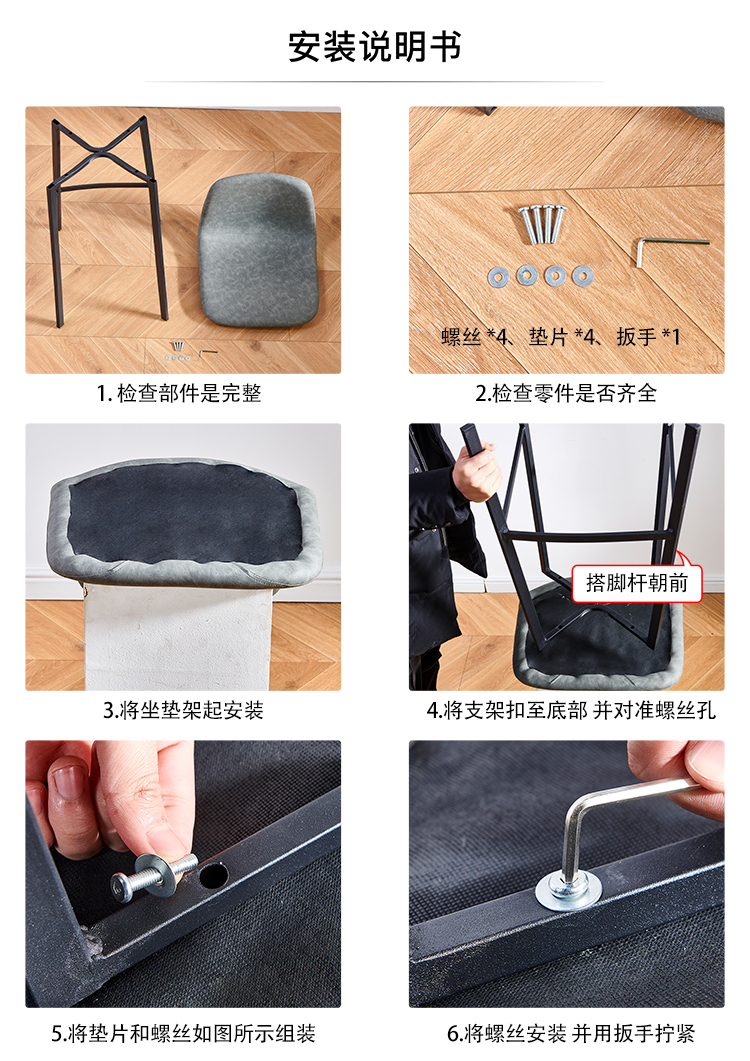 安装说明书

1. 检查部件是完整

螺丝 *4、垫片 *4、扳手 *1

2.检查零件是否齐全

3.将坐垫架起安装

搭脚杆朝前

4.将支架扣至底部 并对准螺丝孔

5.将垫片和螺丝如图所示组装

6.将螺丝安装 并用扳手拧紧