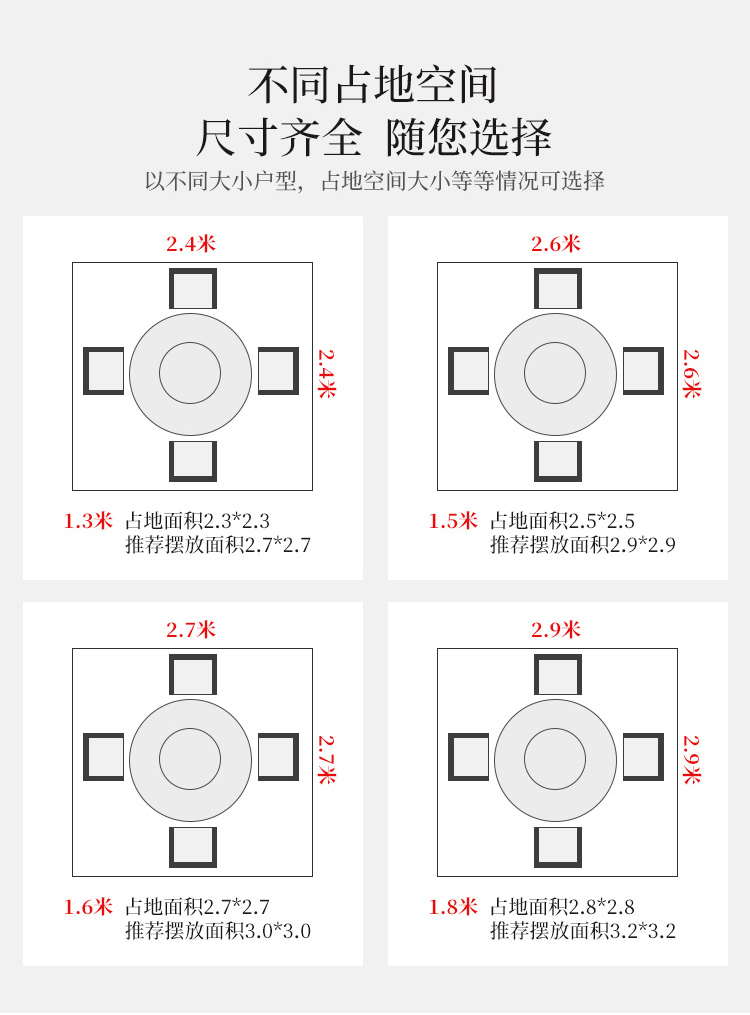 不同占地空间
尺寸齐全 随您选择
以不同大小户型，占地空间大小等等情况可选择

2.4米
2.4米
1.3米 占地面积2.3*2.3
推荐摆放面积2.7*2.7

2.6米
2.6米
1.5米 占地面积2.5*2.5
推荐摆放面积2.9*2.9

2.7米
2.7米
1.6米 占地面积2.7*2.7
推荐摆放面积3.0*3.0

2.9米
2.9米
1.8米 占地面积2.8*2.8
推荐摆放面积3.2*3.2