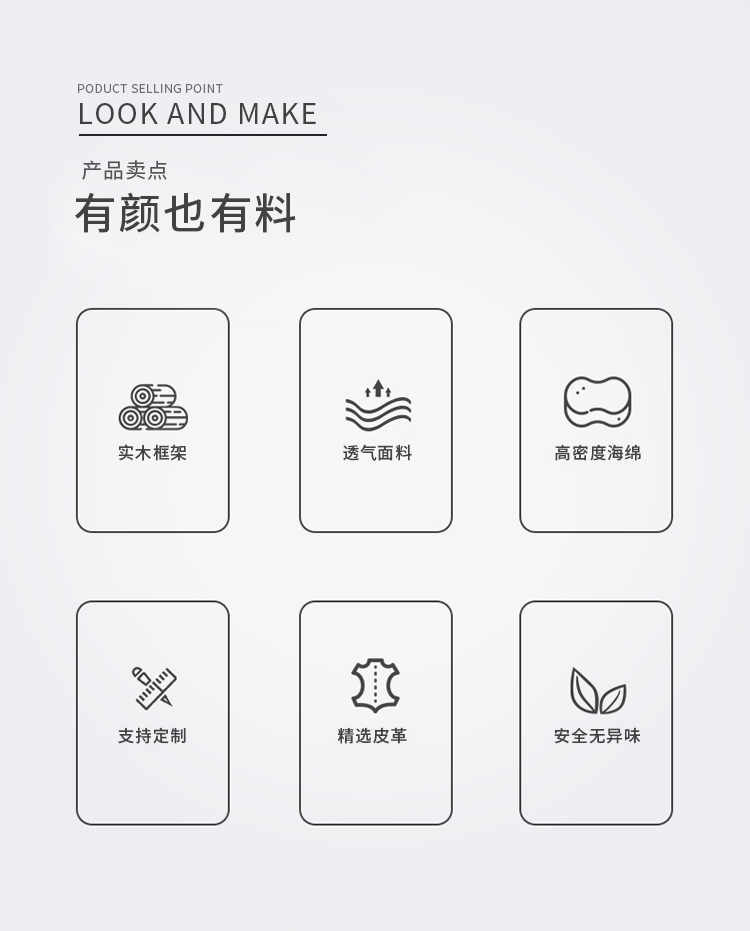 PODUCT SELLING POINT
LOOK AND MAKE

产品卖点
有颜也有料

实木框架

透气面料

高密度海绵

支持定制

精选皮革

安全无异味