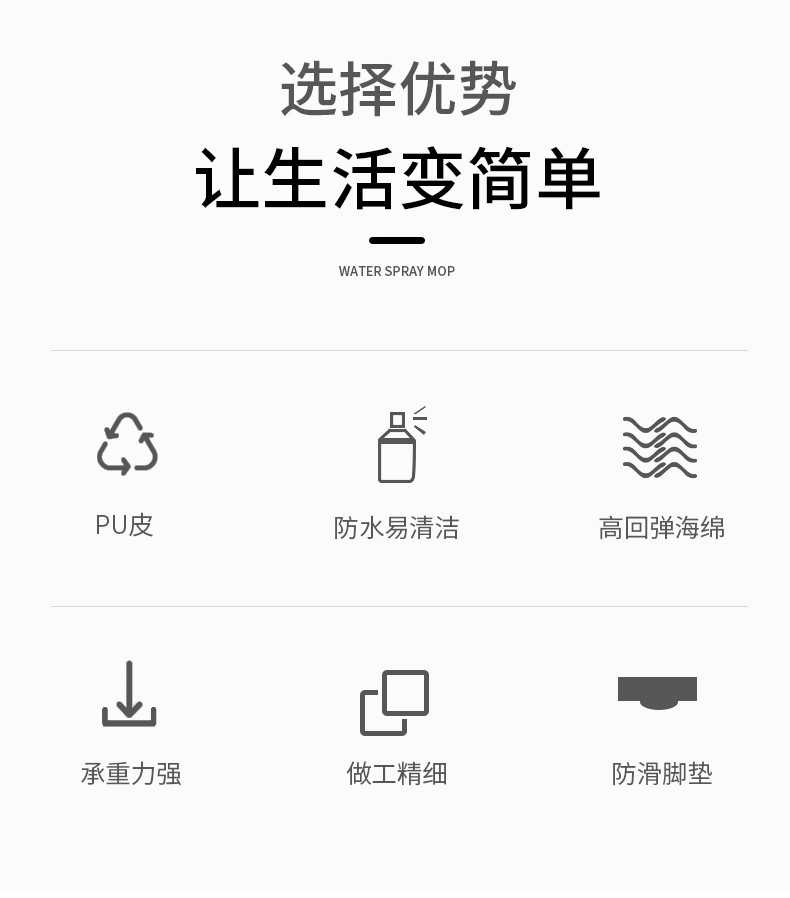 选择优势

让生活变简单

WATER SPRAY MOP

PU皮

防水易清洁

高回弹海绵

承重力强

做工精细

防滑脚垫