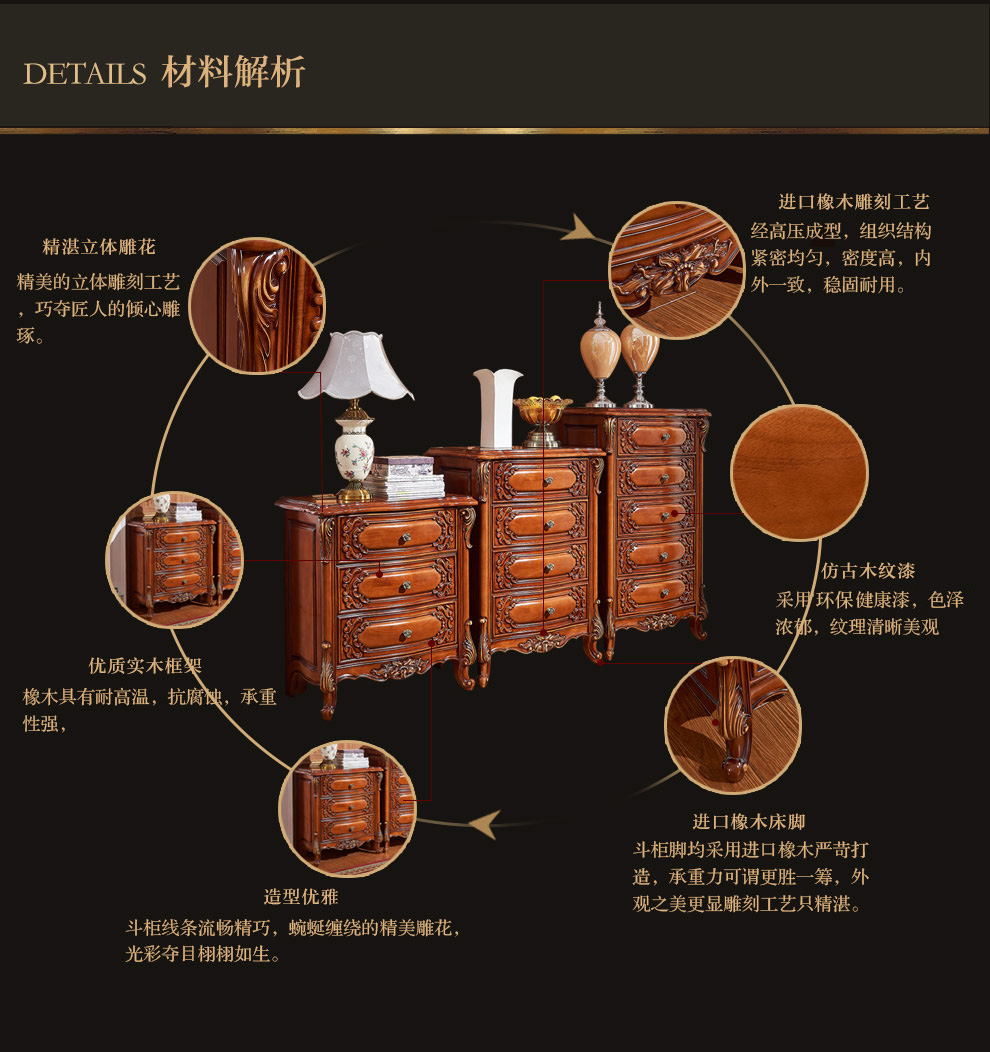 DETAILS 材料解析

精湛立体雕花

精美的立体雕刻工艺，巧夺匠人的倾心雕琢。

进口橡木雕刻工艺

经高压成型，组织结构紧密均匀，密度高，内外一致，稳固耐用。

仿古木纹漆

采用环保健康漆，色泽浓郁，纹理清晰美观

优质实木框架

橡木具有耐高温，抗腐蚀，承重性强，

进口橡木床脚

斗柜脚均采用进口橡木严苛打造，承重力可谓更胜一筹，外观之美更显雕刻工艺只精湛。

造型优雅

斗柜线条流畅精巧，蜿蜒缠绕的精美雕花，光彩夺目栩栩如生。